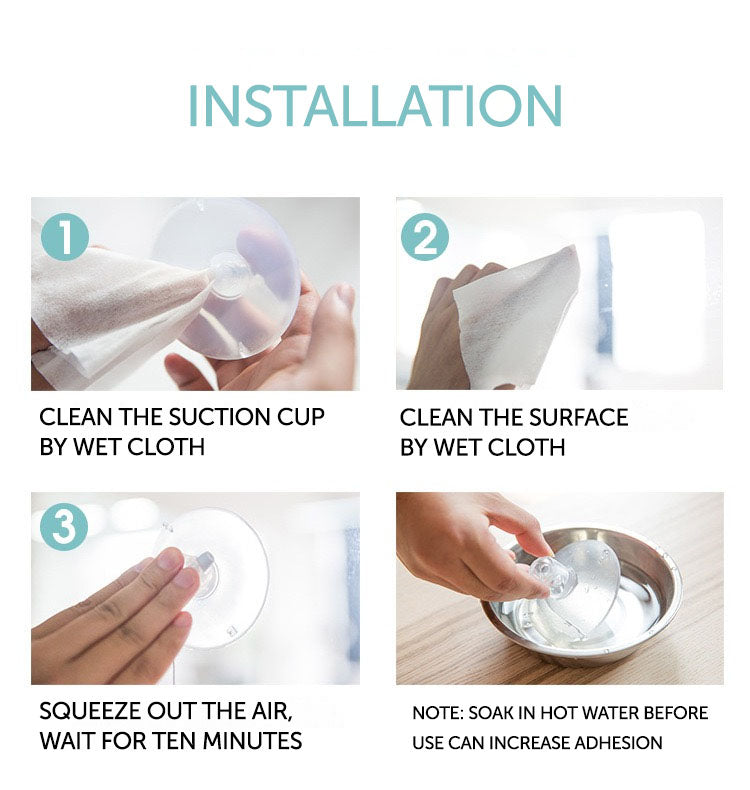 INSTALLATION

1

CLEAN THE SUCTION CUP BY WET CLOTH

2

CLEAN THE SURFACE BY WET CLOTH

3

SQUEEZE OUT THE AIR, WAIT FOR TEN MINUTES

NOTE: SOAK IN HOT WATER BEFORE USE CAN INCREASE ADHESION